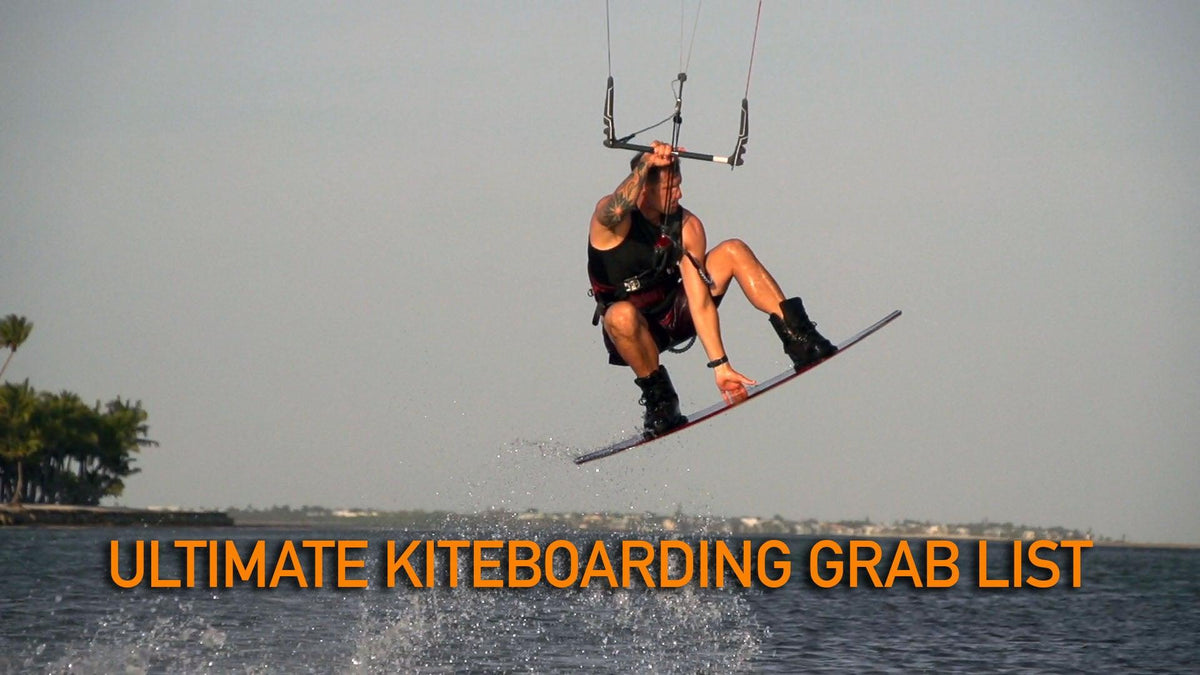 ULTIMATE KITEBOARDING GRAB LIST